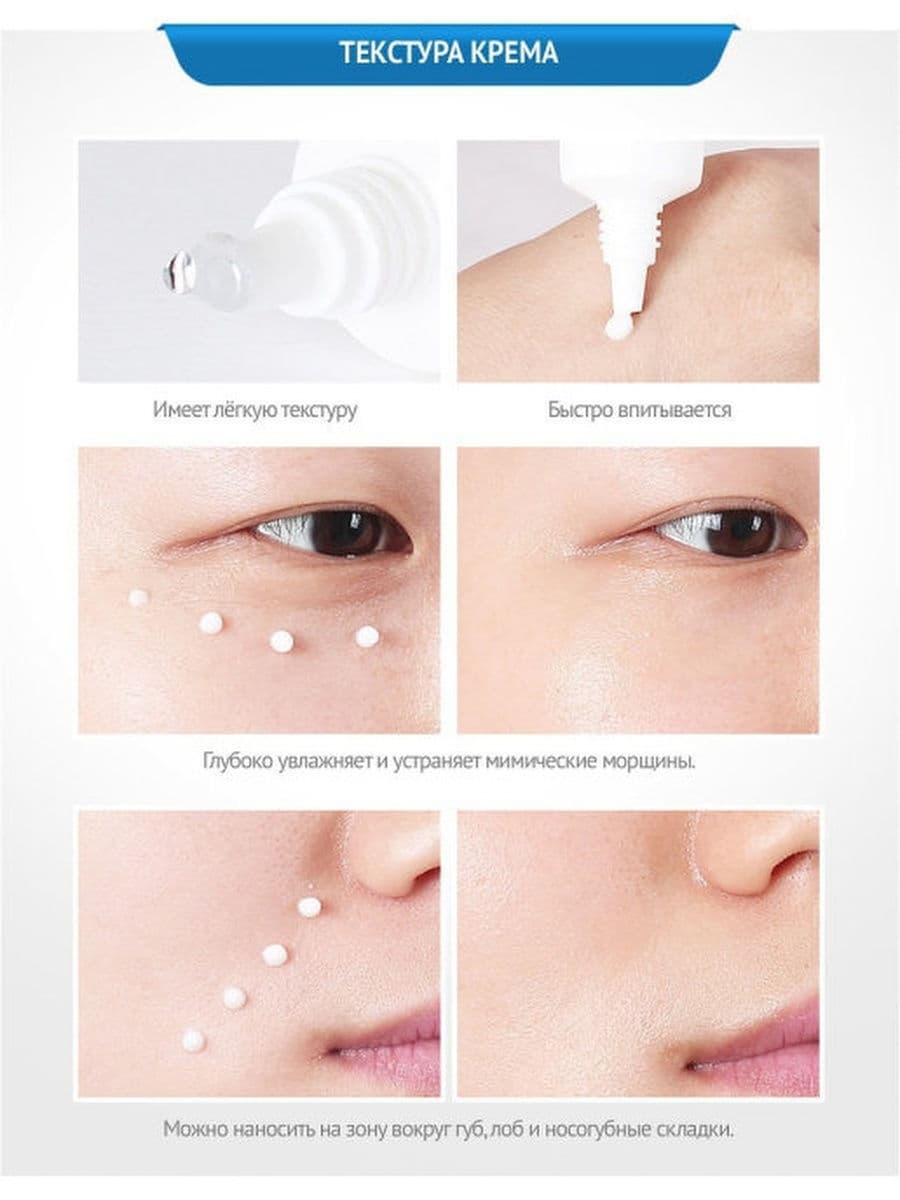 ТЕКСТУРА КРЕМА

Имеет лёгкую текстуру

Быстро впитывается

Глубоко увлажняет и устраняет мимические морщины.

Можно наносить на зону вокруг губ, лоб и носогубные складки.